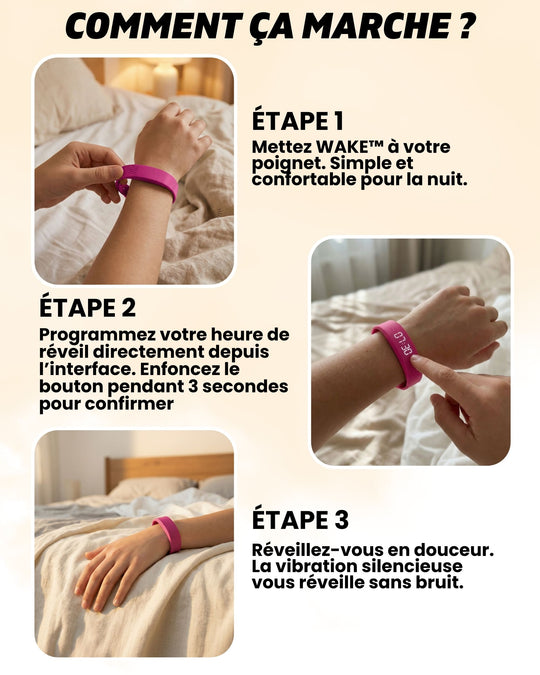 COMMENT ÇA MARCHE ?

ÉTAPE 1

Mettez WAKE™ à votre poignet. Simple et confortable pour la nuit.

ÉTAPE 2

Programmez votre heure de réveil directement depuis l'interface. Enfoncez le bouton pendant 3 secondes pour confirmer

07:30

ÉTAPE 3

Réveillez-vous en douceur. La vibration silencieuse vous réveille sans bruit.