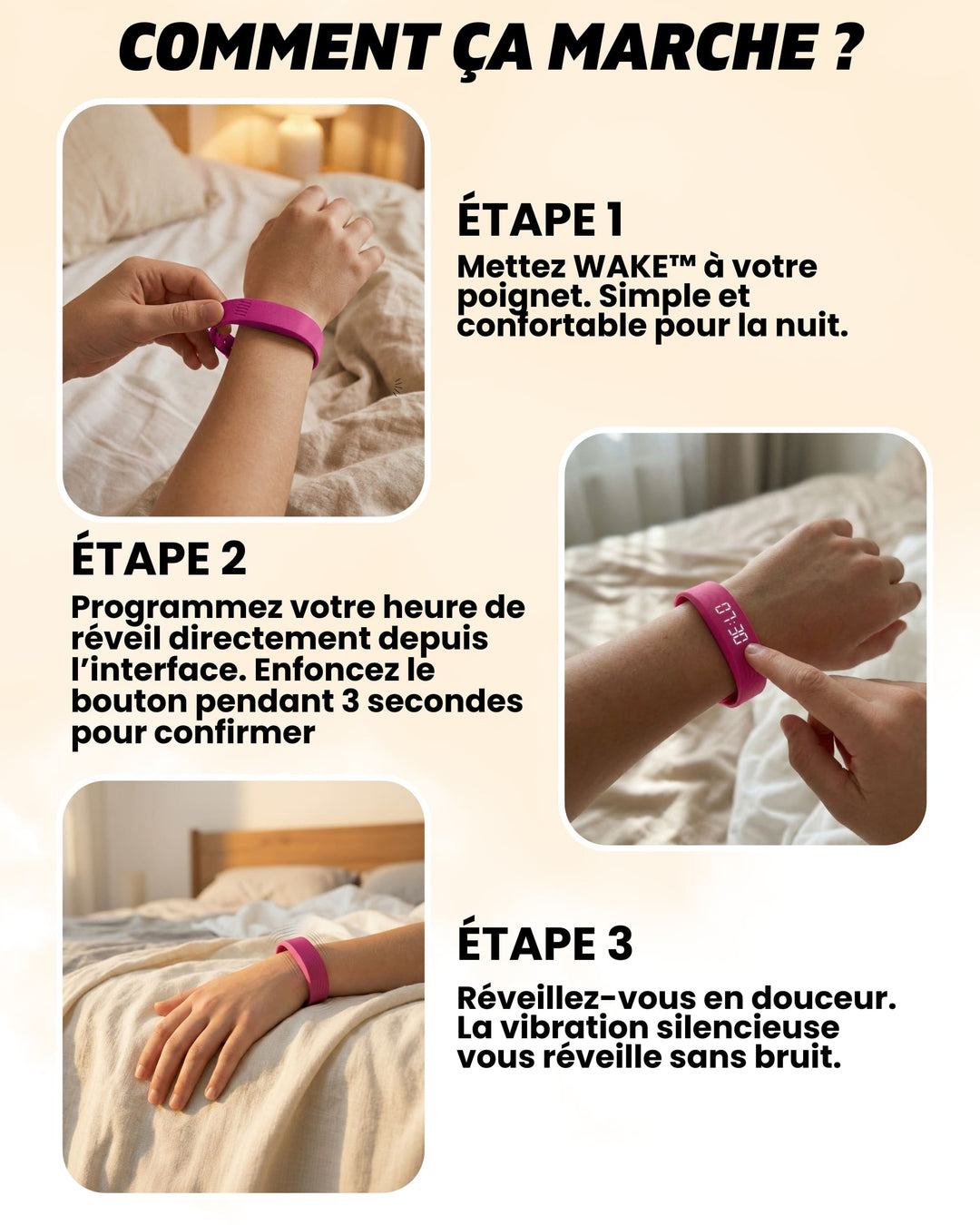 COMMENT ÇA MARCHE ?

ÉTAPE 1

Mettez WAKE™ à votre poignet. Simple et confortable pour la nuit.

ÉTAPE 2

Programmez votre heure de réveil directement depuis l'interface. Enfoncez le bouton pendant 3 secondes pour confirmer

07:30

ÉTAPE 3

Réveillez-vous en douceur. La vibration silencieuse vous réveille sans bruit.