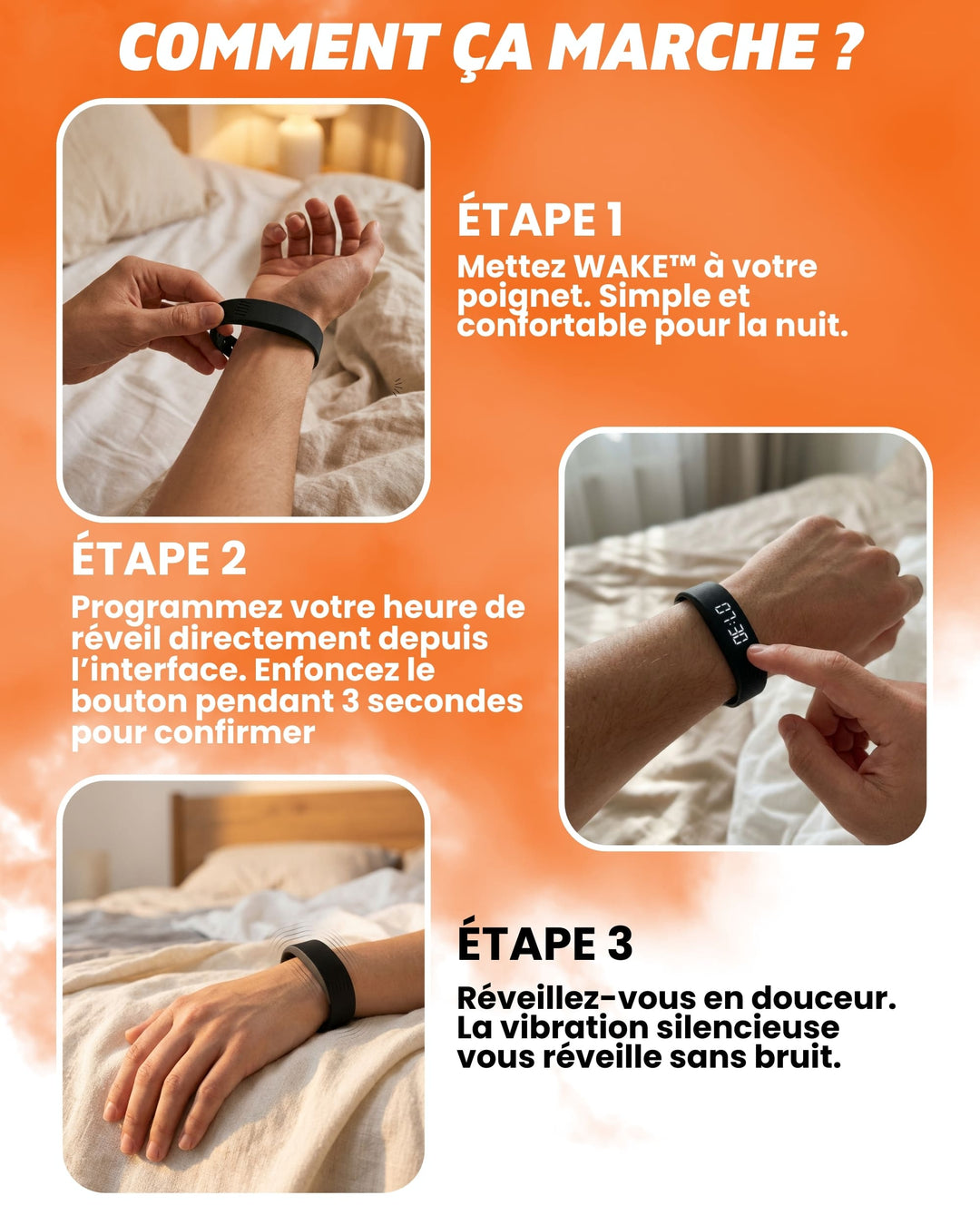 COMMENT ÇA MARCHE ?

ÉTAPE 1
Mettez WAKE™ à votre poignet. Simple et confortable pour la nuit.

ÉTAPE 2
Programmez votre heure de réveil directement depuis l'interface. Enfoncez le bouton pendant 3 secondes pour confirmer

07:30

ÉTAPE 3
Réveillez-vous en douceur. La vibration silencieuse vous réveille sans bruit.